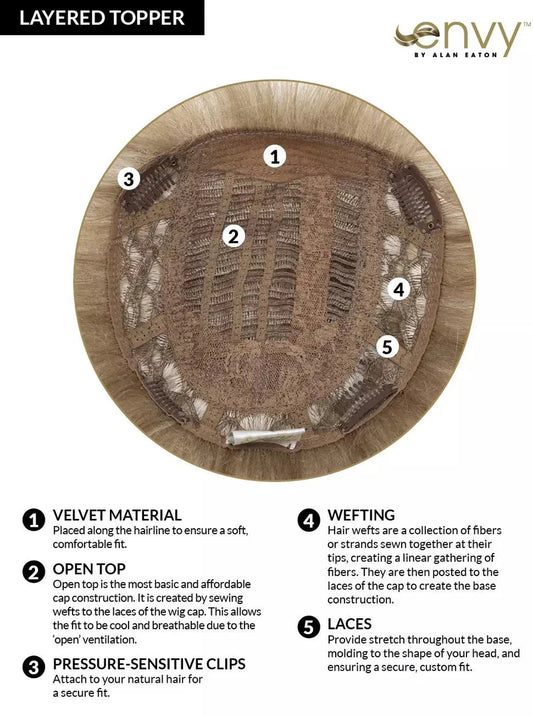 LAYERED TOPPER

envy™
BY ALAN EATON

1
2
3
4
5

1 VELVET MATERIAL
Placed along the hairline to ensure a soft, comfortable fit.

2 OPEN TOP
Open top is the most basic and affordable cap construction. It is created by sewing wefts to the laces of the wig cap. This allows the fit to be cool and breathable due to the 'open' ventilation.

3 PRESSURE-SENSITIVE CLIPS
Attach to your natural hair for a secure fit.

4 WEFTING
Hair wefts are a collection of fibers or strands sewn together at their tips, creating a linear gathering of fibers. They are then posted to the laces of the cap to create the base construction.

5 LACES
Provide stretch throughout the base, molding to the shape of your head, and ensuring a secure, custom fit.