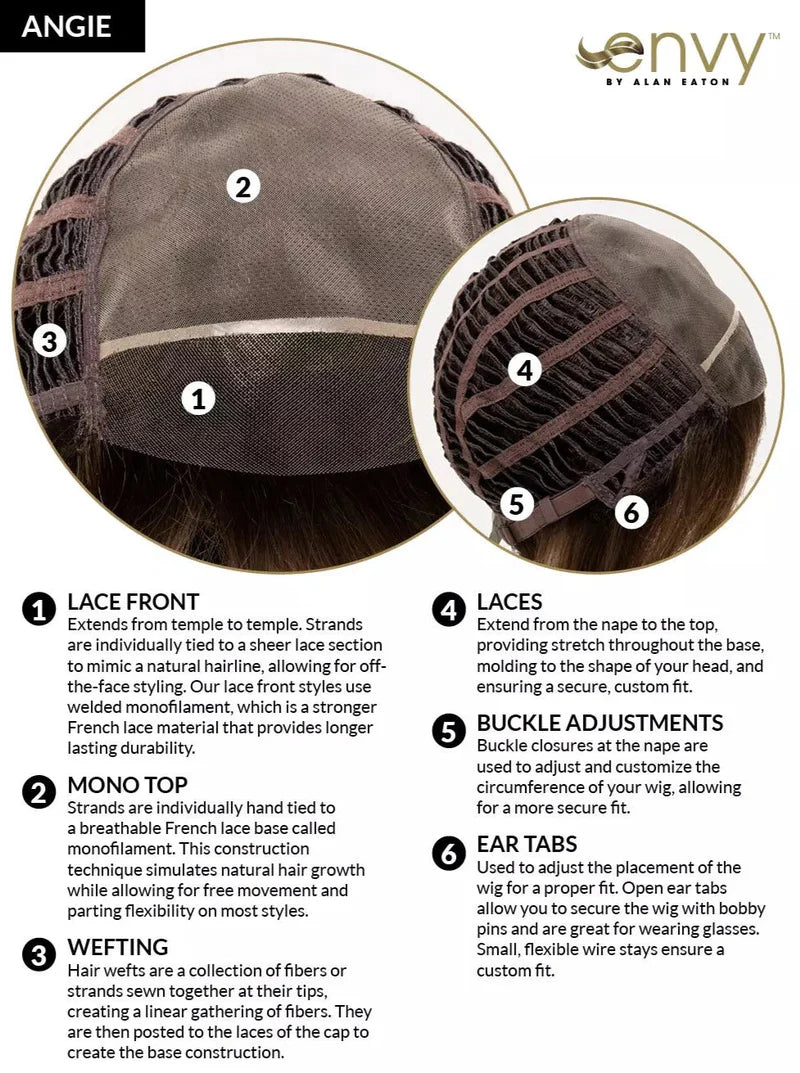 ANGIE

envy™
BY ALAN EATON

2
3
1
4
5
6

1 LACE FRONT
Extends from temple to temple. Strands are individually tied to a sheer lace section to mimic a natural hairline, allowing for off-the-face styling. Our lace front styles use welded monofilament, which is a stronger French lace material that provides longer lasting durability.

2 MONO TOP
Strands are individually hand tied to a breathable French lace base called monofilament. This construction technique simulates natural hair growth while allowing for free movement and parting flexibility on most styles.

3 WEFTING
Hair wefts are a collection of fibers or strands sewn together at their tips, creating a linear gathering of fibers. They are then posted to the laces of the cap to create the base construction.

4 LACES
Extend from the nape to the top, providing stretch throughout the base, molding to the shape of your head, and ensuring a secure, custom fit.

5 BUCKLE ADJUSTMENTS
Buckle closures at the nape are used to adjust and customize the circumference of your wig, allowing for a more secure fit.

6 EAR TABS
Used to adjust the placement of the wig for a proper fit. Open ear tabs allow you to secure the wig with bobby pins and are great for wearing glasses. Small, flexible wire stays ensure a custom fit.