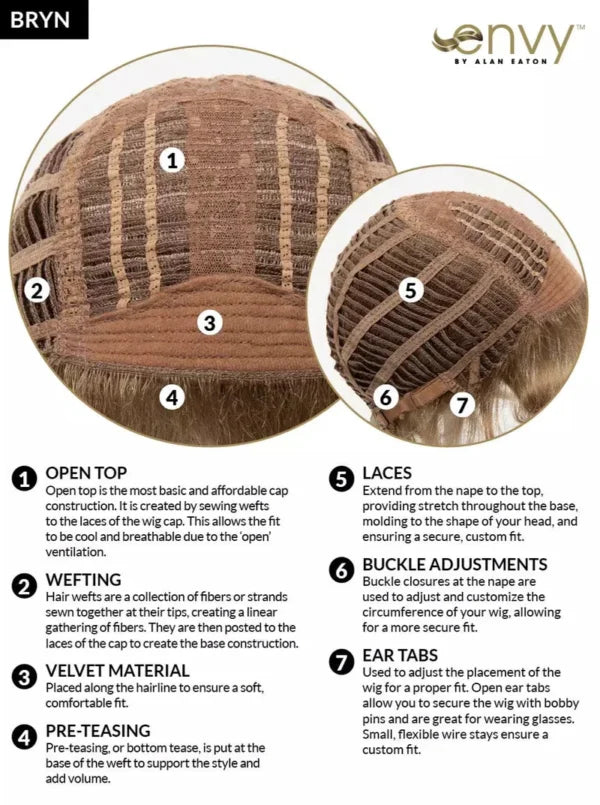 BRYN

envy™
BY ALAN EATON

1

2

3

4

5

6

7

1 OPEN TOP
Open top is the most basic and affordable cap construction. It is created by sewing wefts to the laces of the wig cap. This allows the fit to be cool and breathable due to the 'open' ventilation.

2 WEFTING
Hair wefts are a collection of fibers or strands sewn together at their tips, creating a linear gathering of fibers. They are then posted to the laces of the cap to create the base construction.

3 VELVET MATERIAL
Placed along the hairline to ensure a soft, comfortable fit.

4 PRE-TEASING
Pre-teasing, or bottom tease, is put at the base of the weft to support the style and add volume.

5 LACES
Extend from the nape to the top, providing stretch throughout the base, molding to the shape of your head, and ensuring a secure, custom fit.

6 BUCKLE ADJUSTMENTS
Buckle closures at the nape are used to adjust and customize the circumference of your wig, allowing for a more secure fit.

7 EAR TABS
Used to adjust the placement of the wig for a proper fit. Open ear tabs allow you to secure the wig with bobby pins and are great for wearing glasses. Small, flexible wire stays ensure a custom fit.